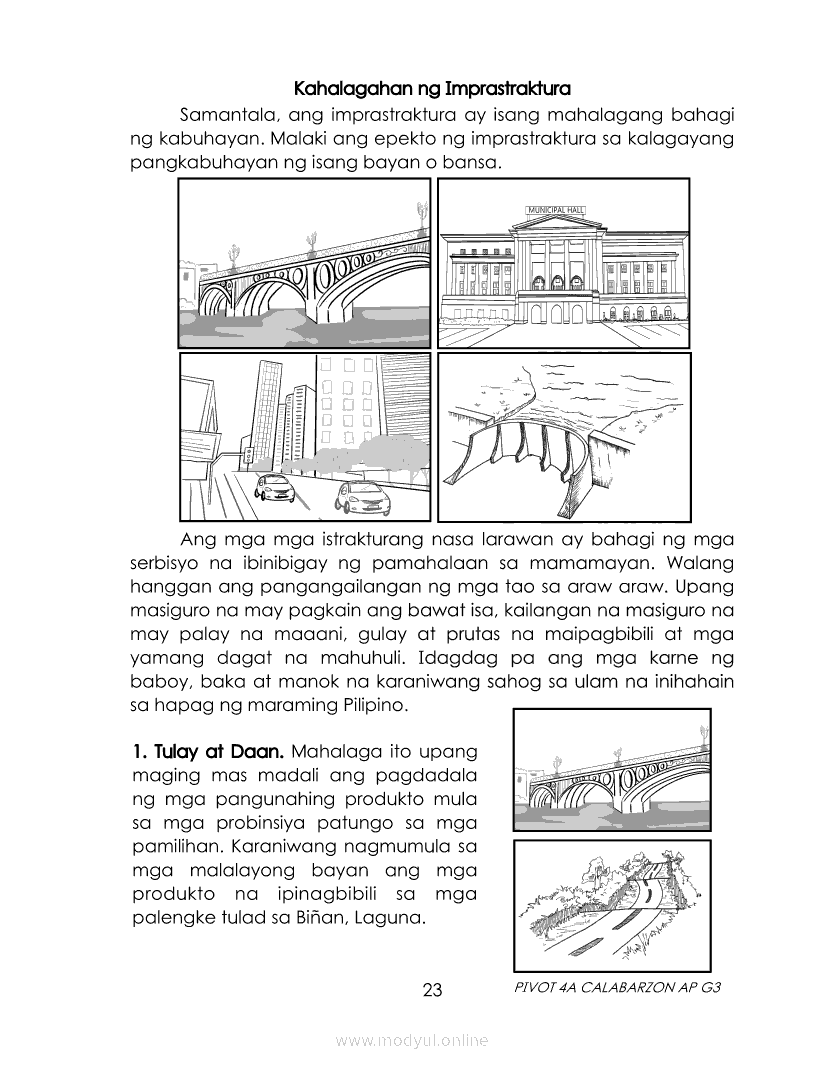 Kahalagahan ng Imprastraktura

Samantala, ang imprastraktura ay isang mahalagang bahagi ng kabuhayan. Malaki ang epekto ng imprastraktura sa kalagayang pangkabuhayan ng isang bayan o bansa.

MUNICIPAL HALL

Ang mga mga istrakturang nasa larawan ay bahagi ng mga serbisyo na ibinibigay ng pamahalaan sa mamamayan. Walang hanggan ang pangangailangan ng mga tao sa araw araw. Upang masiguro na may pagkain ang bawat isa, kailangan na masiguro na may palay na maaani, gulay at prutas na maipagbibili at mga yamang dagat na mahuhuli. Idagdag pa ang mga karne ng baboy, baka at manok na karaniwang sahog sa ulam na inihahain sa hapag ng maraming Pilipino.

1. Tulay at Daan. Mahalaga ito upang maging mas madali ang pagdadala ng mga pangunahing produkto mula sa mga probinsiya patungo sa mga pamilihan. Karaniwang nagmumula sa mga malalayong bayan ang mga produkto na ipinagbibili sa mga palengke tulad sa Biñan, Laguna.

23

PIVOT 4A CALABARZON AP G3

www.modyul.online